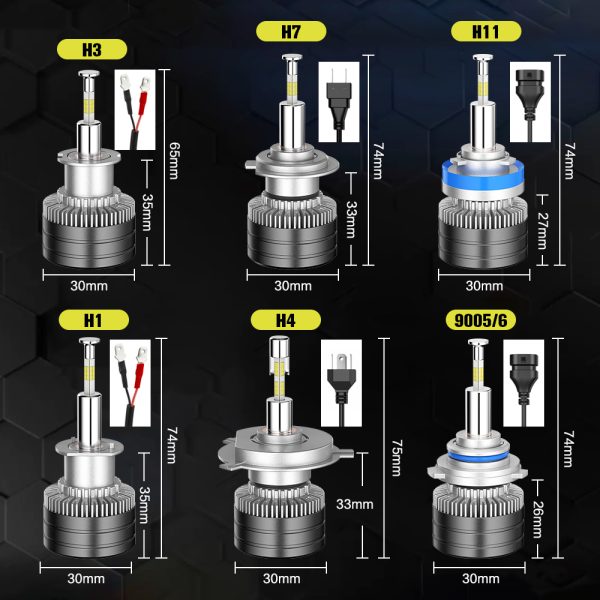 H3

65mm

35mm

30mm

H7

74mm

33mm

30mm

H11

74mm

27mm

30mm

H1

74mm

35mm

30mm

H4

75mm

33mm

30mm

9005/6

74mm

26mm

30mm